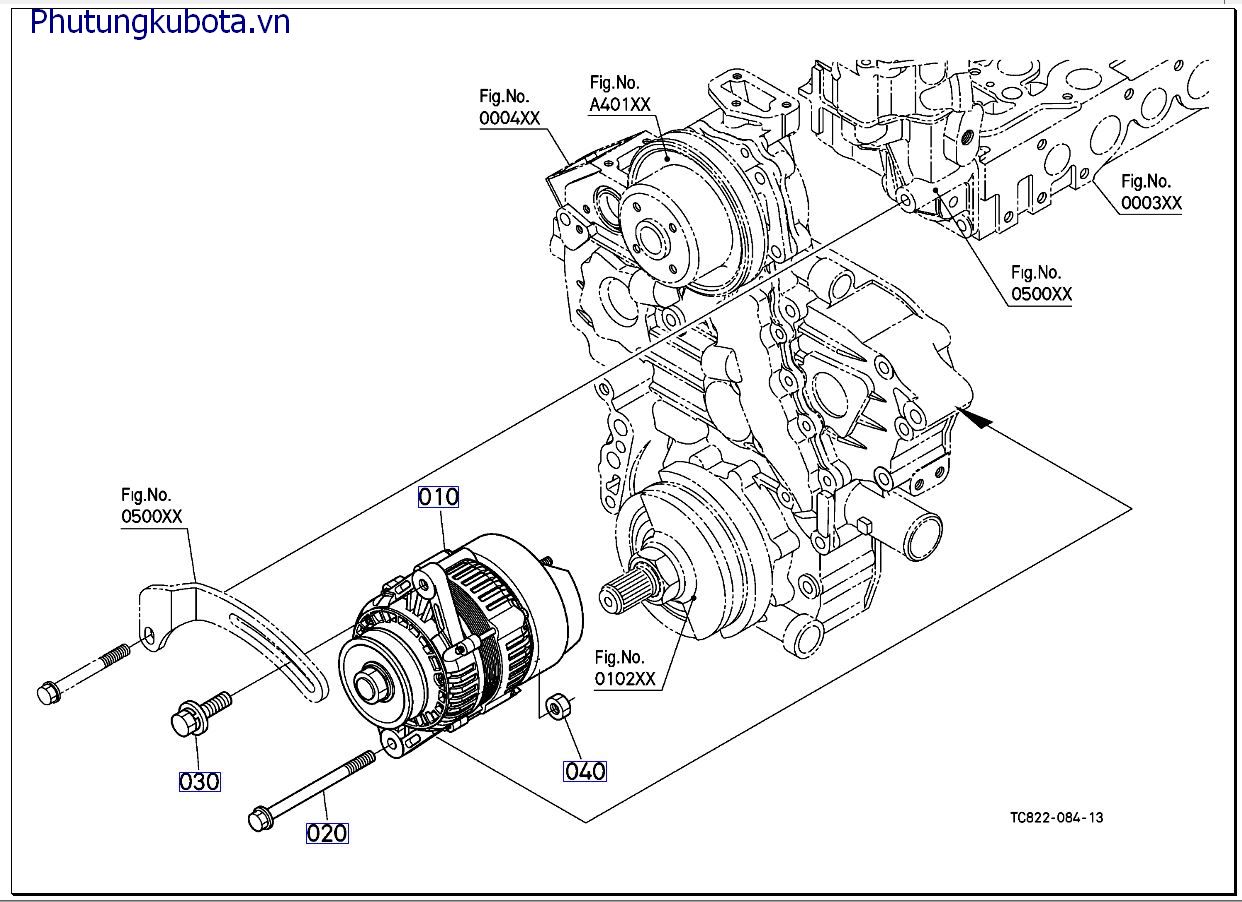 Phutungkubota.vn

Fig.No.
0004XX

Fig.No.
A401XX

Fig.No.
0003XX

Fig.No.
0500XX

Fig.No.
0500XX

010

Fig.No.
0102XX

030

040

020

TC822-084-13